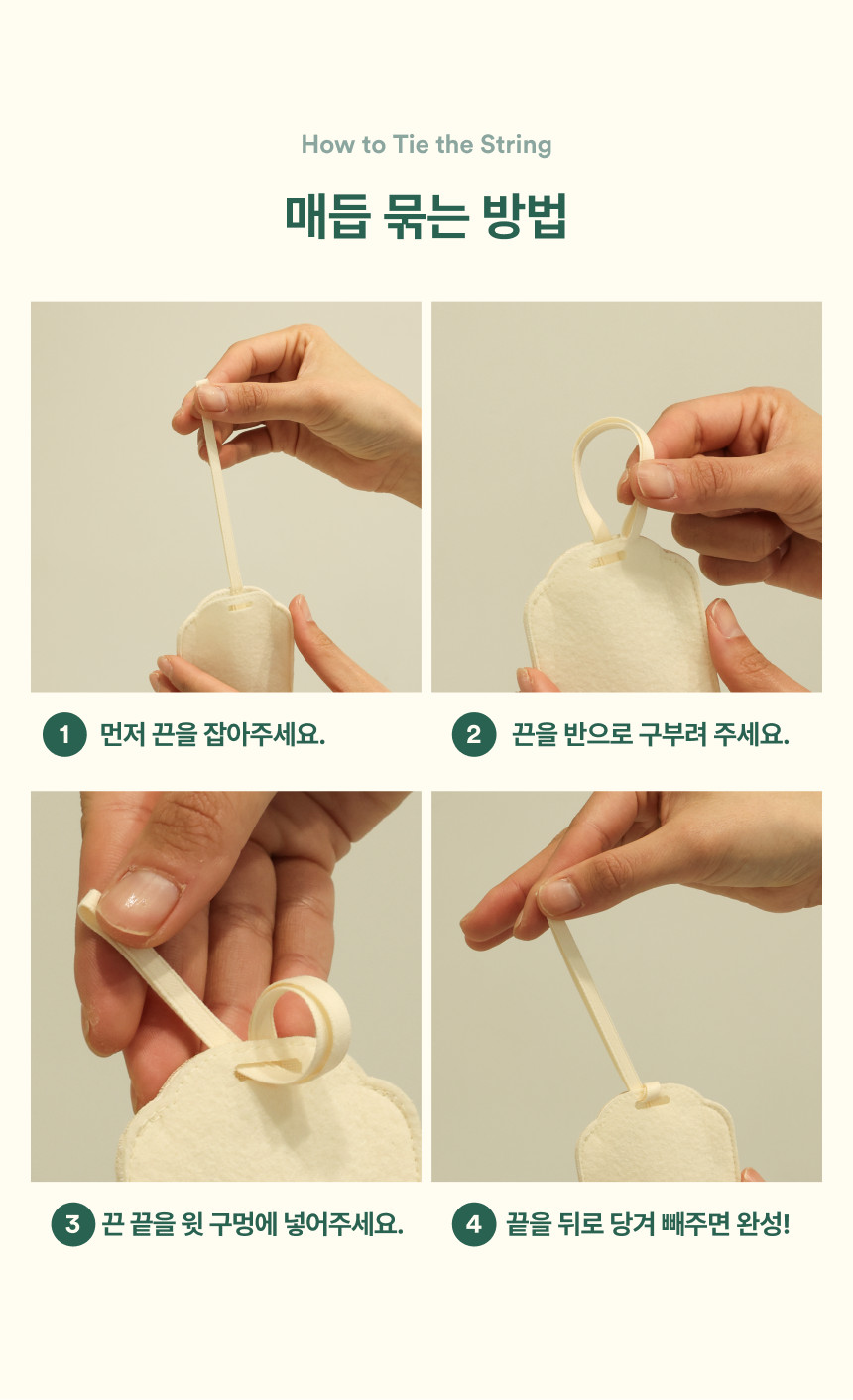 How to Tie the String

매듭 묶는 방법

1 먼저 끈을 잡아주세요.

2 끈을 반으로 구부려 주세요.

3 끈 끝을 윗 구멍에 넣어주세요.

4 끝을 뒤로 당겨 빼주면 완성!