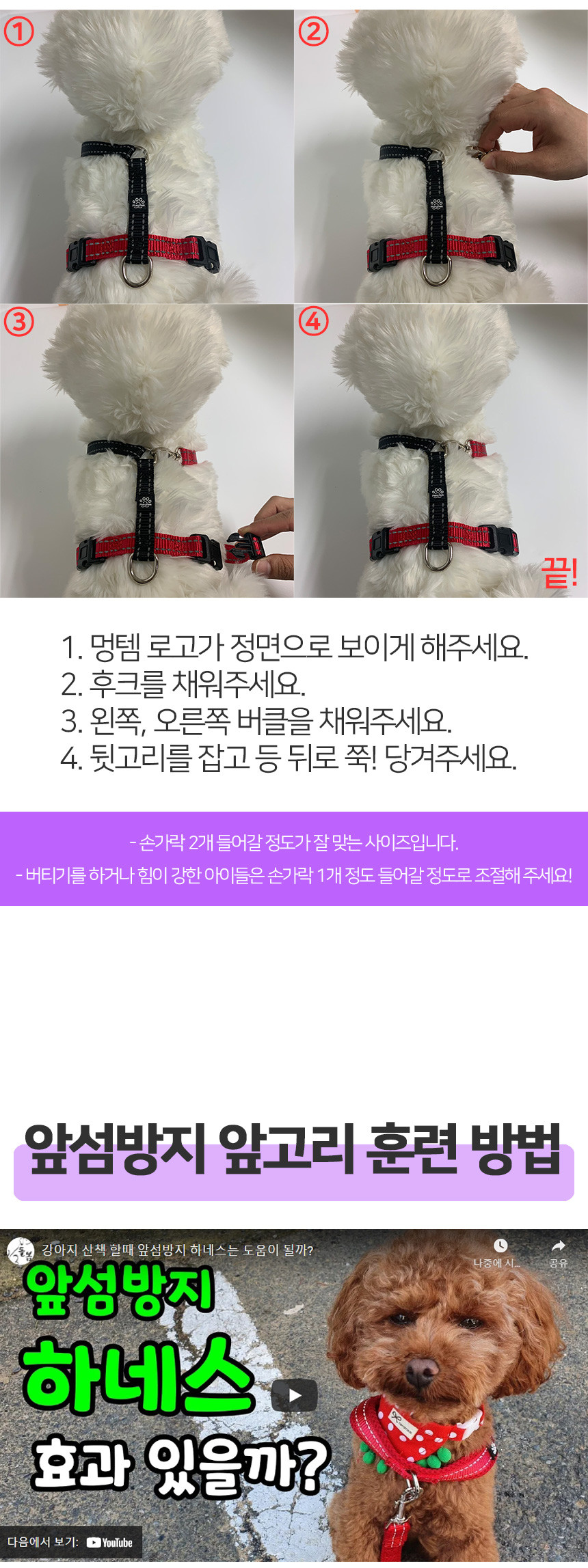 ①

②

③

④

끝!

1. 멍템 로고가 정면으로 보이게 해주세요.
2. 후크를 채워주세요.
3. 왼쪽, 오른쪽 버클을 채워주세요.
4. 뒷고리를 잡고 등 뒤로 쭉! 당겨주세요.

- 손가락 2개 들어갈 정도가 잘 맞는 사이즈입니다.
- 버티기를 하거나 힘이 강한 아이들은 손가락 1개 정도 들어갈 정도로 조절해 주세요!

앞섬방지 앞고리 훈련 방법

강아지 산책 할때 앞섬방지 하네스는 도움이 될까?

나중에 시...

공유

앞섬방지

하네스

효과 있을까?

다음에서 보기: YouTube