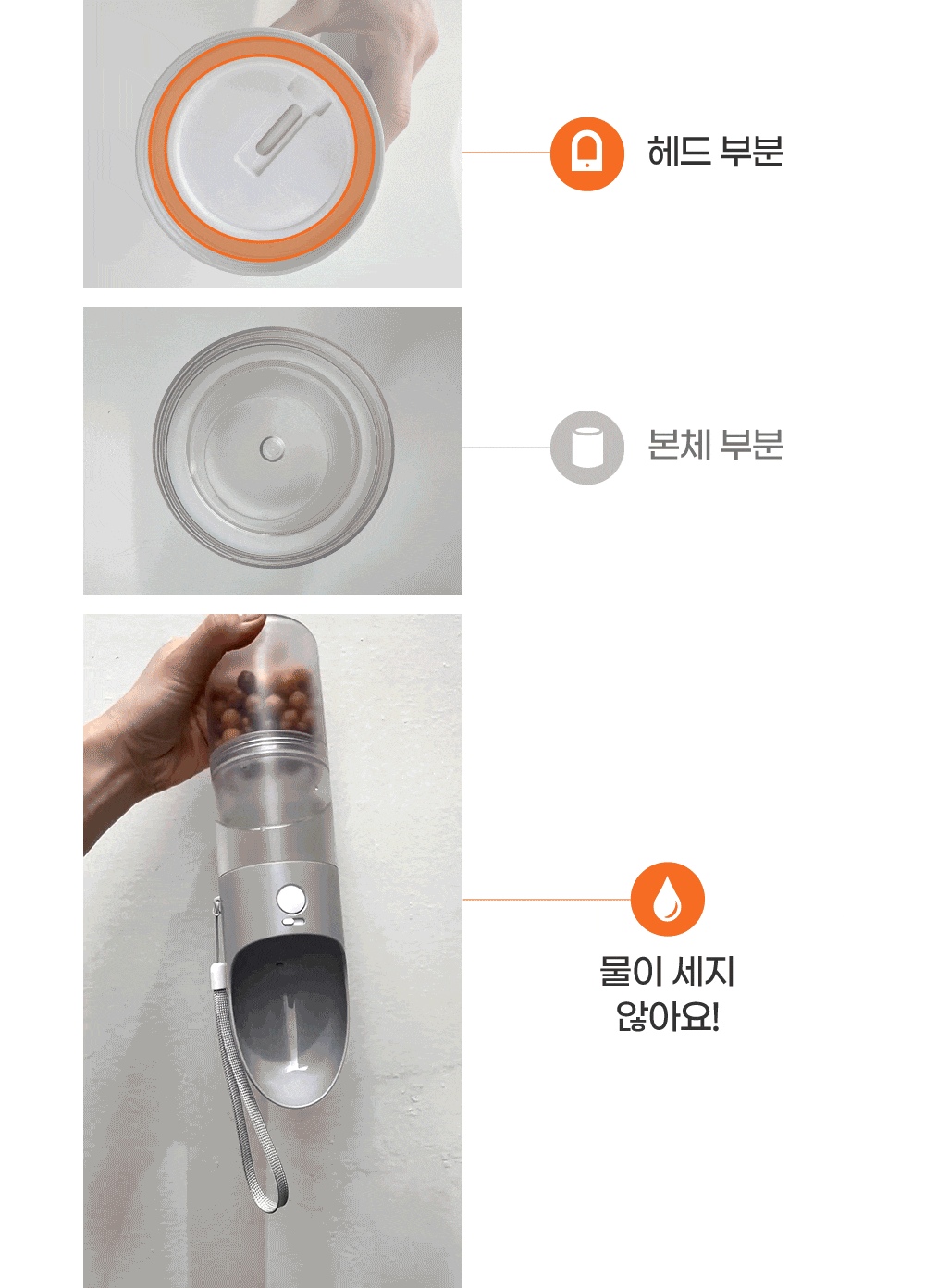 헤드 부분

본체 부분

물이 세지
않아요!