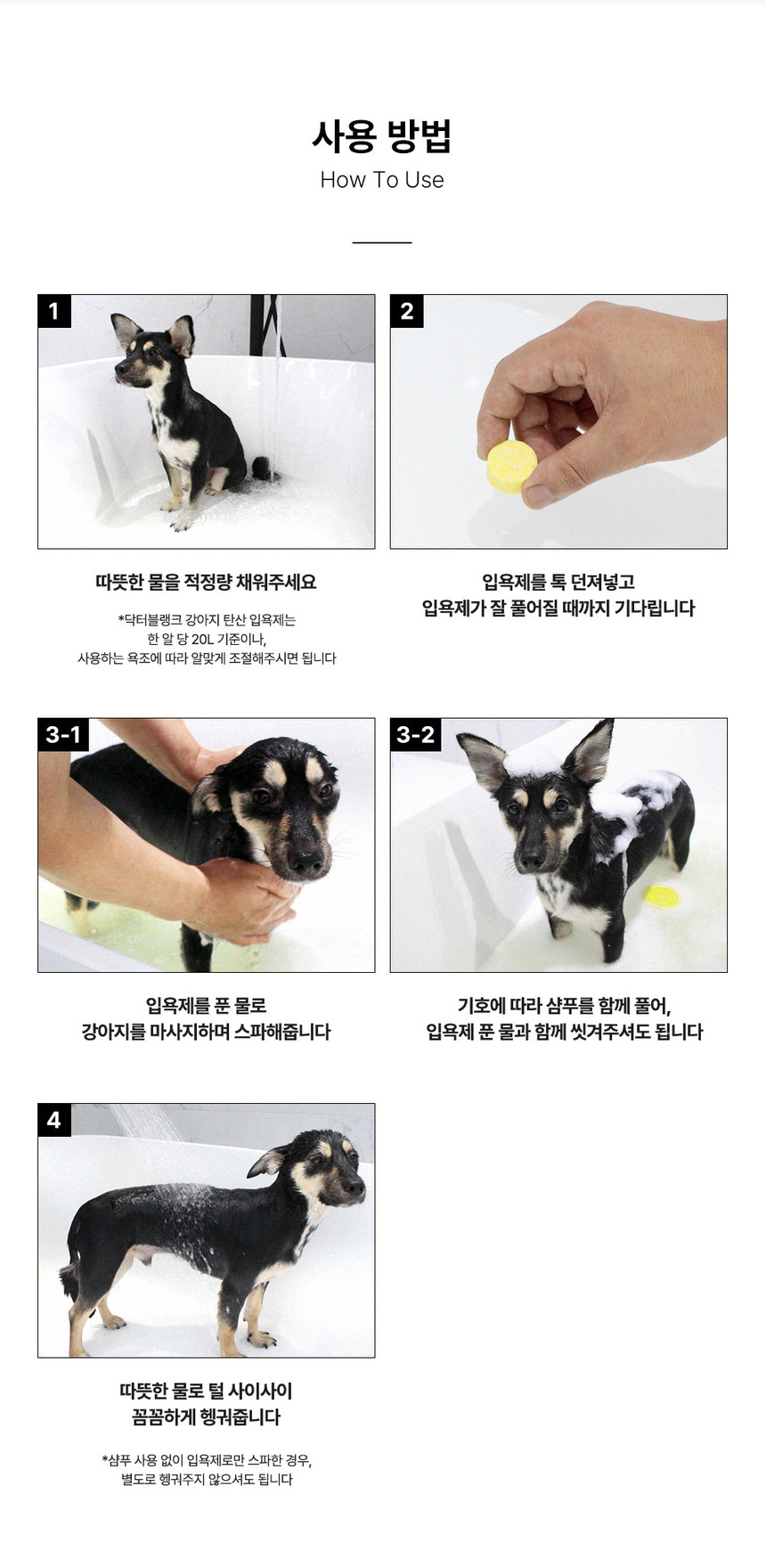 사용 방법
How To Use

1

따뜻한 물을 적정량 채워주세요

*닥터블랭크 강아지 탄산 입욕제는
한 알 당 20L 기준이나,
사용하는 욕조에 따라 알맞게 조절해주시면 됩니다

2

입욕제를 톡 던져넣고
입욕제가 잘 풀어질 때까지 기다립니다

3-1

입욕제를 푼 물로
강아지를 마사지하며 스파해줍니다

3-2

기호에 따라 샴푸를 함께 풀어,
입욕제 푼 물과 함께 씻겨주셔도 됩니다

4

따뜻한 물로 털 사이사이
꼼꼼하게 헹궈줍니다

*샴푸 사용 없이 입욕제로만 스파한 경우,
별도로 헹궈주지 않으셔도 됩니다