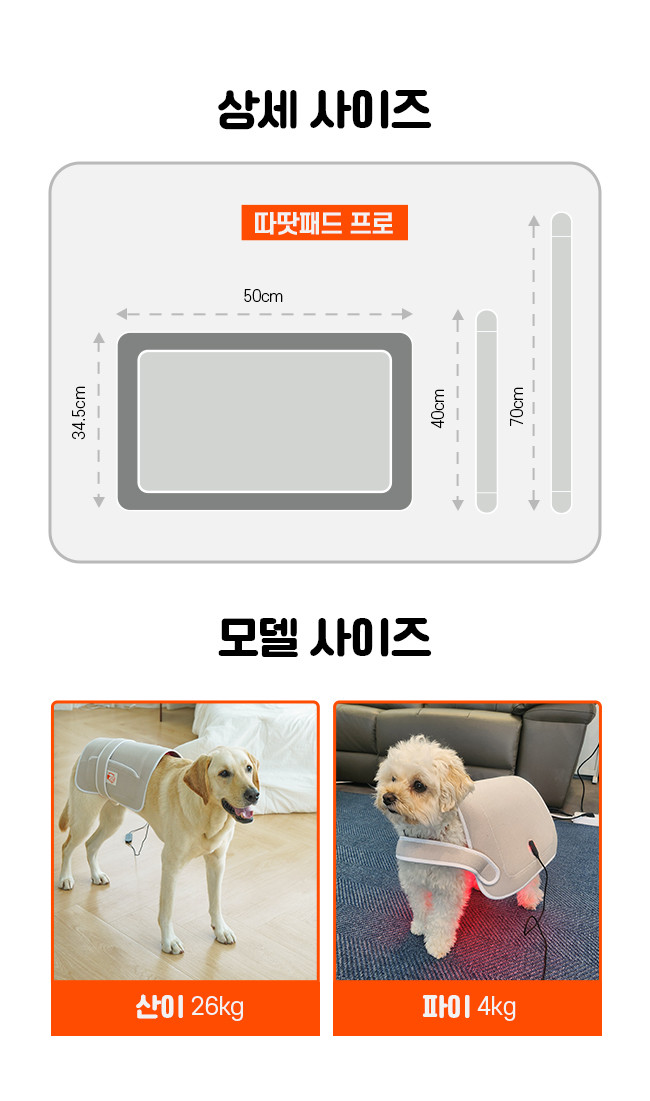 상세 사이즈

따뜻패드 프로

50cm

34.5cm

40cm

70cm

모델 사이즈

산이 26kg

파이 4kg