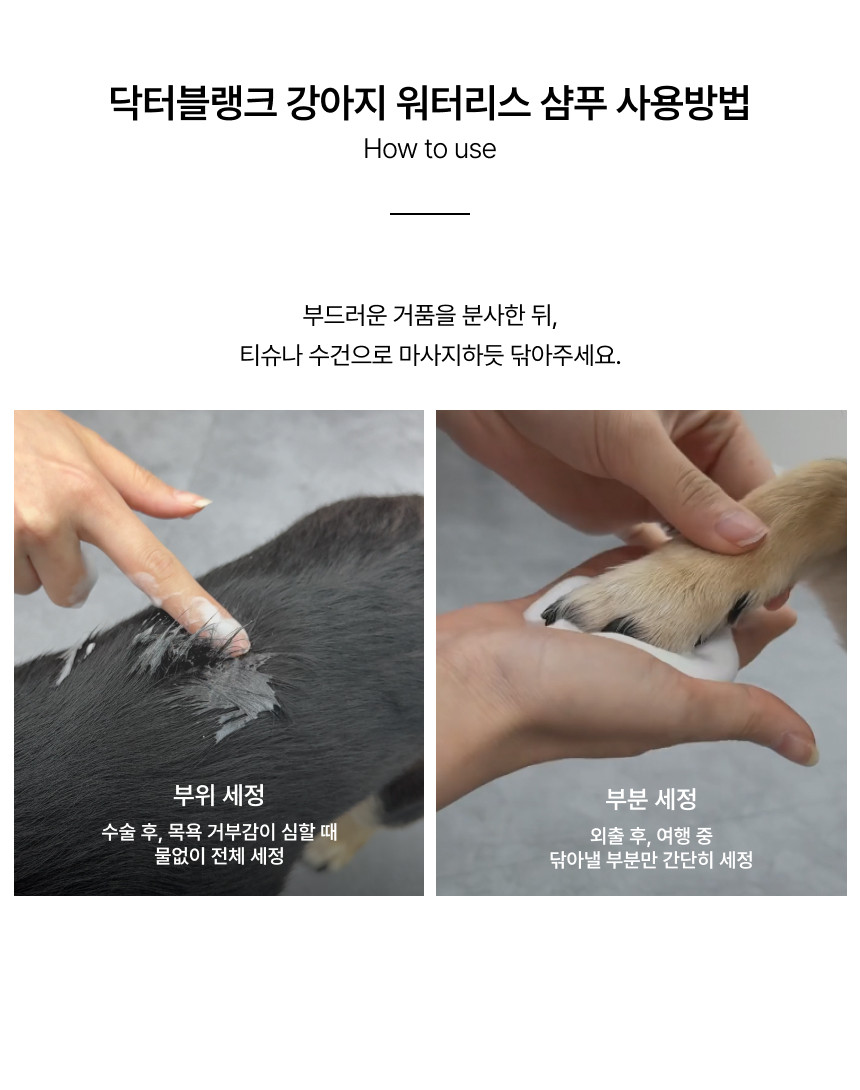 닥터블랭크 강아지 워터리스 샴푸 사용방법
How to use

부드러운 거품을 분사한 뒤,
티슈나 수건으로 마사지하듯 닦아주세요.

부위 세정
수술 후, 목욕 거부감이 심할 때
물없이 전체 세정

부분 세정
외출 후, 여행 중
닦아낼 부분만 간단히 세정